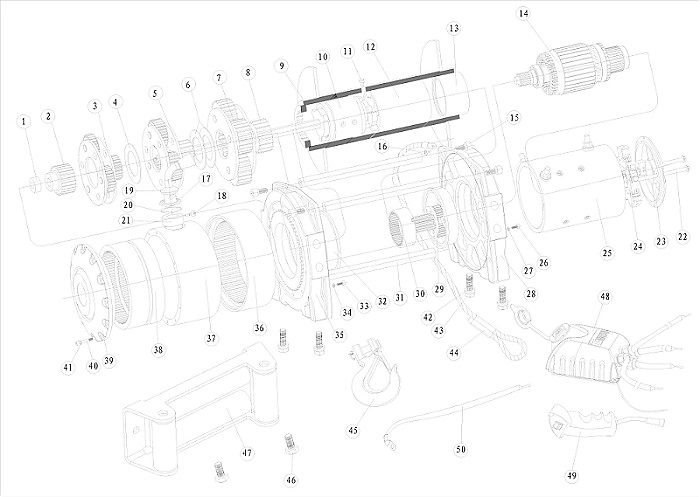 1
2
3
4
5
6
7
8
9
10
11
12
13
14
15
16
17
18
19
20
21
22
23
24
25
26
27
28
29
30
31
32
33
34
35
36
37
38
39
40
41
42
43
44
45
46
47
48
49
50